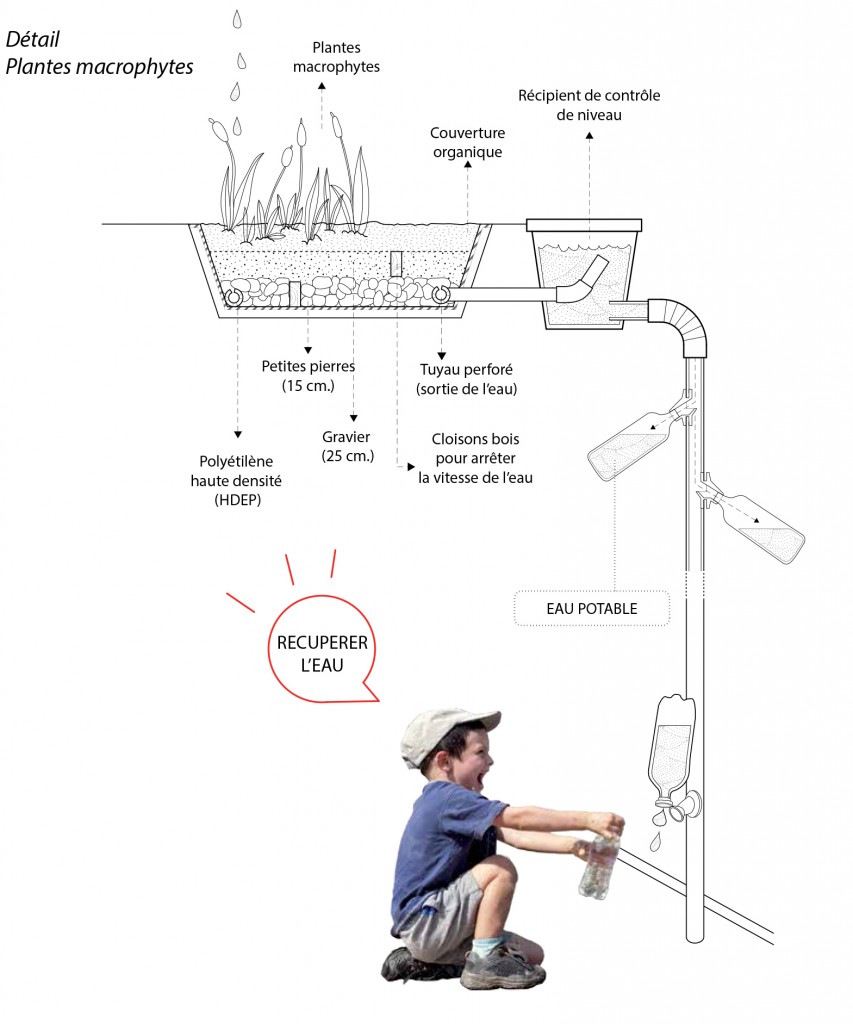 Détail
Plantes macrophytes

Plantes macrophytes

Récipient de contrôle de niveau

Couverture organique

Petites pierres (15 cm.)

Tuyau perforé (sortie de l'eau)

Gravier (25 cm.)

Cloisons bois pour arrêter la vitesse de l'eau

Polyétilène haute densité (HDEP)

EAU POTABLE

RECUPERER L'EAU