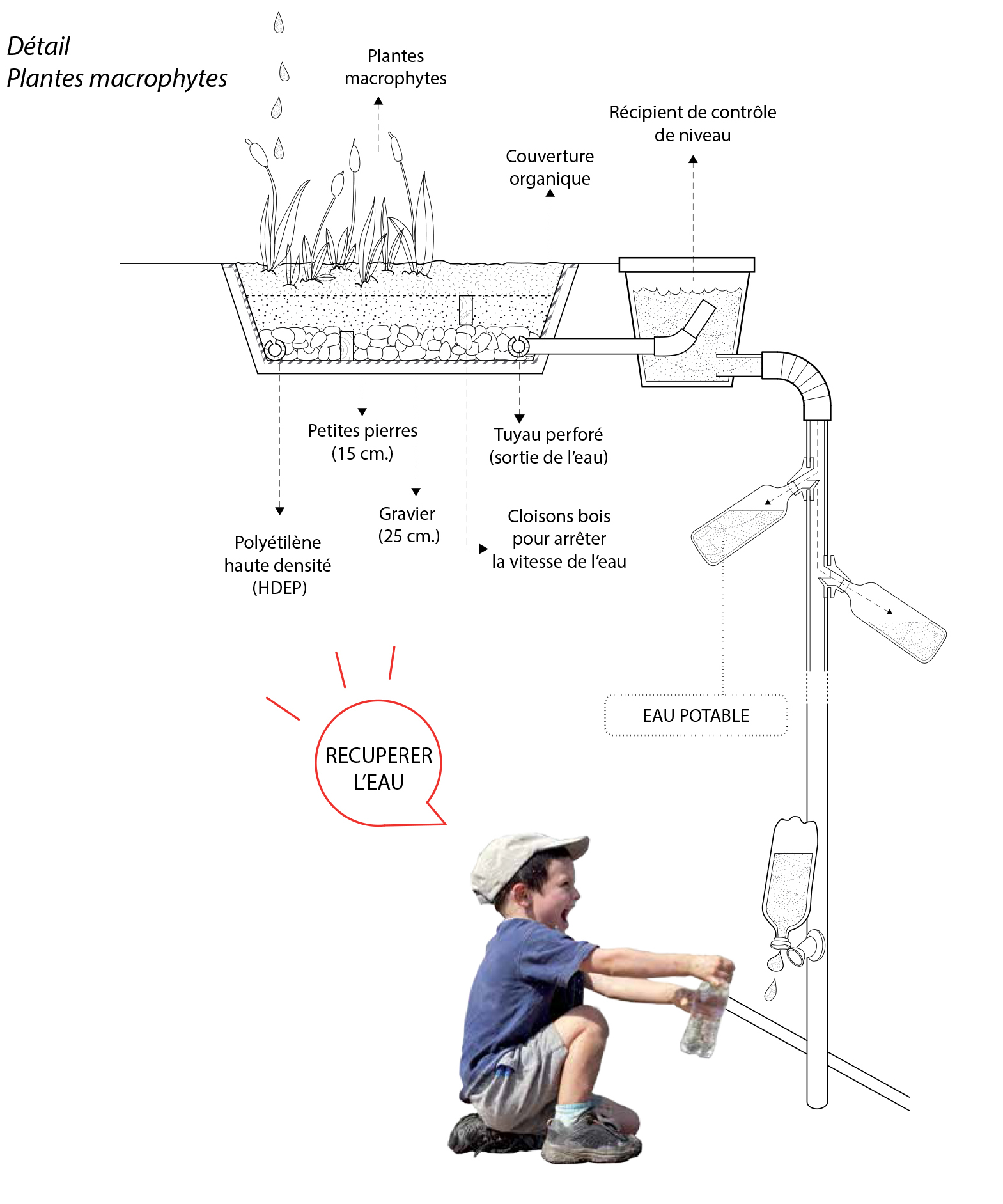 Détail
Plantes macrophytes

Plantes macrophytes

Récipient de contrôle de niveau

Couverture organique

Petites pierres (15 cm.)

Tuyau perforé (sortie de l'eau)

Gravier (25 cm.)

Cloisons bois pour arrêter la vitesse de l'eau

Polyétilène haute densité (HDEP)

EAU POTABLE

RECUPERER L'EAU